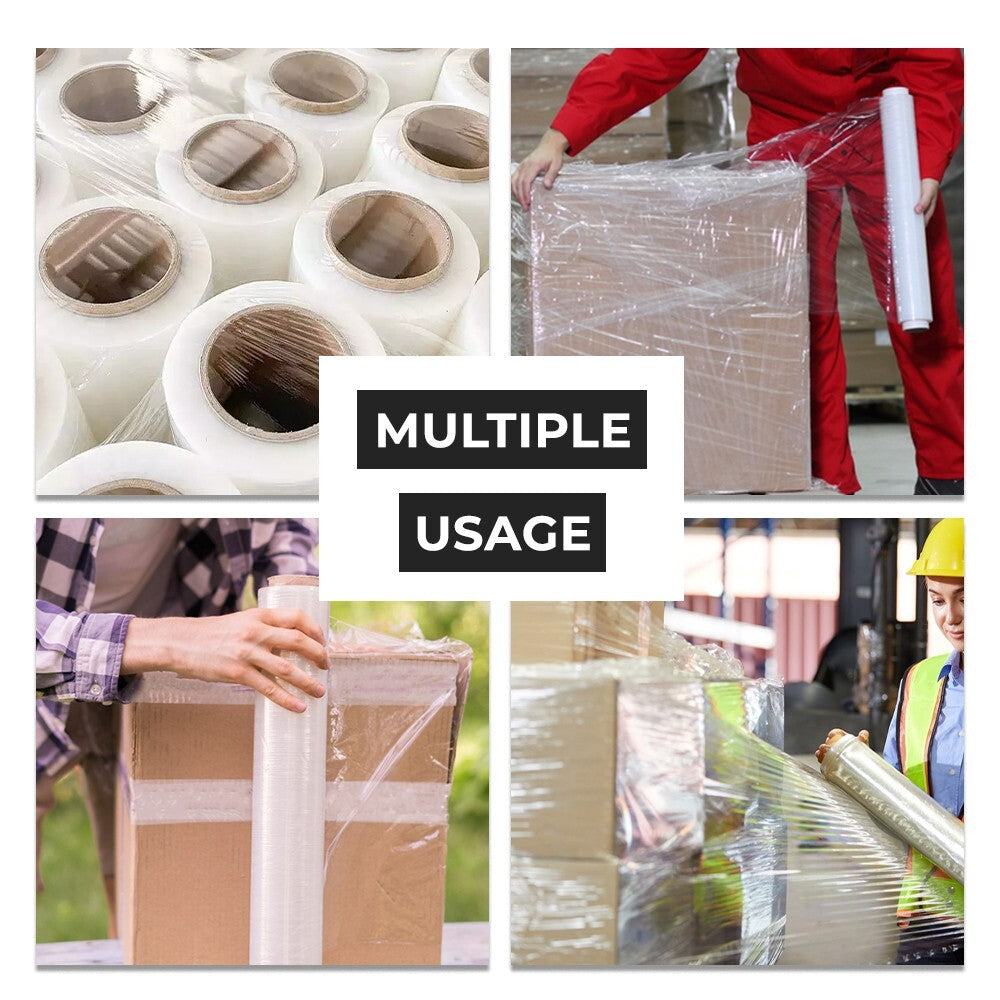 MULTIPLE
USAGE