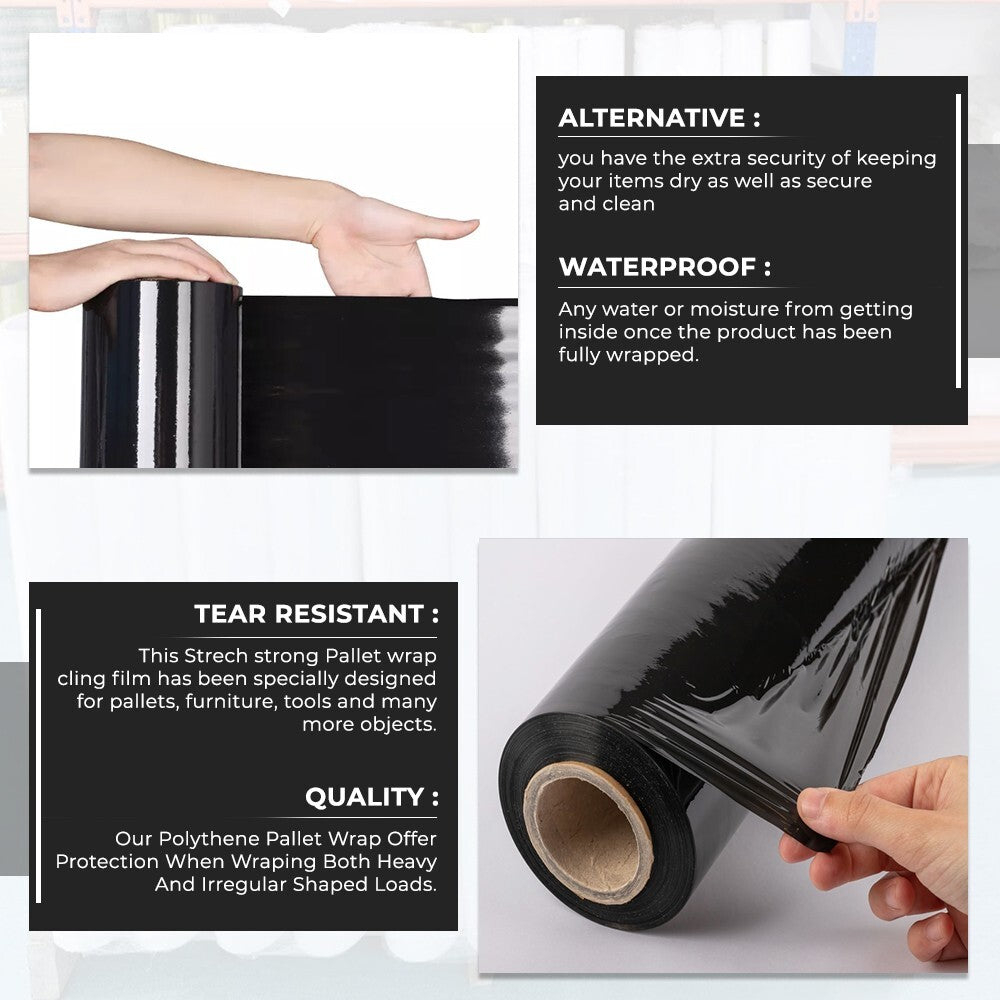 ALTERNATIVE :

you have the extra security of keeping your items dry as well as secure and clean

WATERPROOF :

Any water or moisture from getting inside once the product has been fully wrapped.

TEAR RESISTANT :

This Strech strong Pallet wrap cling film has been specially designed for pallets, furniture, tools and many more objects.

QUALITY :

Our Polythene Pallet Wrap Offer Protection When Wraping Both Heavy And Irregular Shaped Loads.