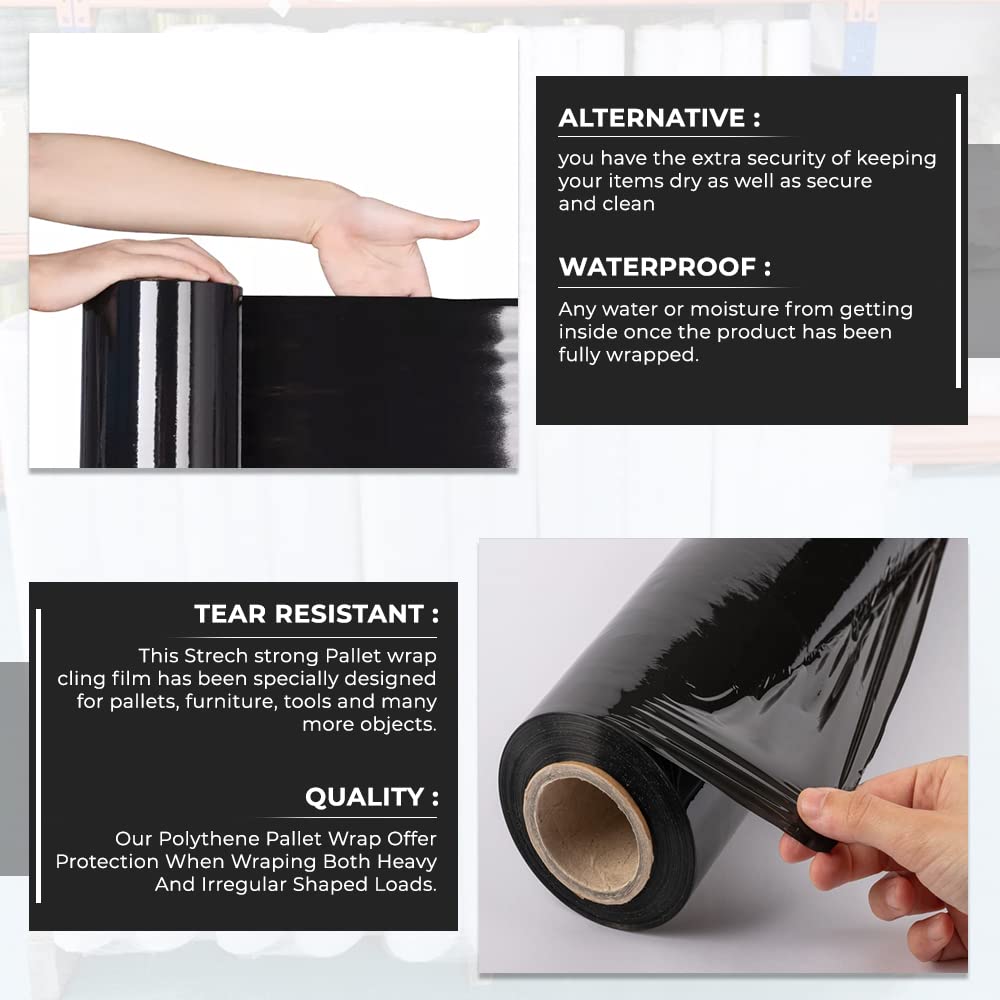 ALTERNATIVE :
you have the extra security of keeping your items dry as well as secure and clean

WATERPROOF :
Any water or moisture from getting inside once the product has been fully wrapped.

TEAR RESISTANT :
This Strech strong Pallet wrap cling film has been specially designed for pallets, furniture, tools and many more objects.

QUALITY :
Our Polythene Pallet Wrap Offer Protection When Wraping Both Heavy And Irregular Shaped Loads.