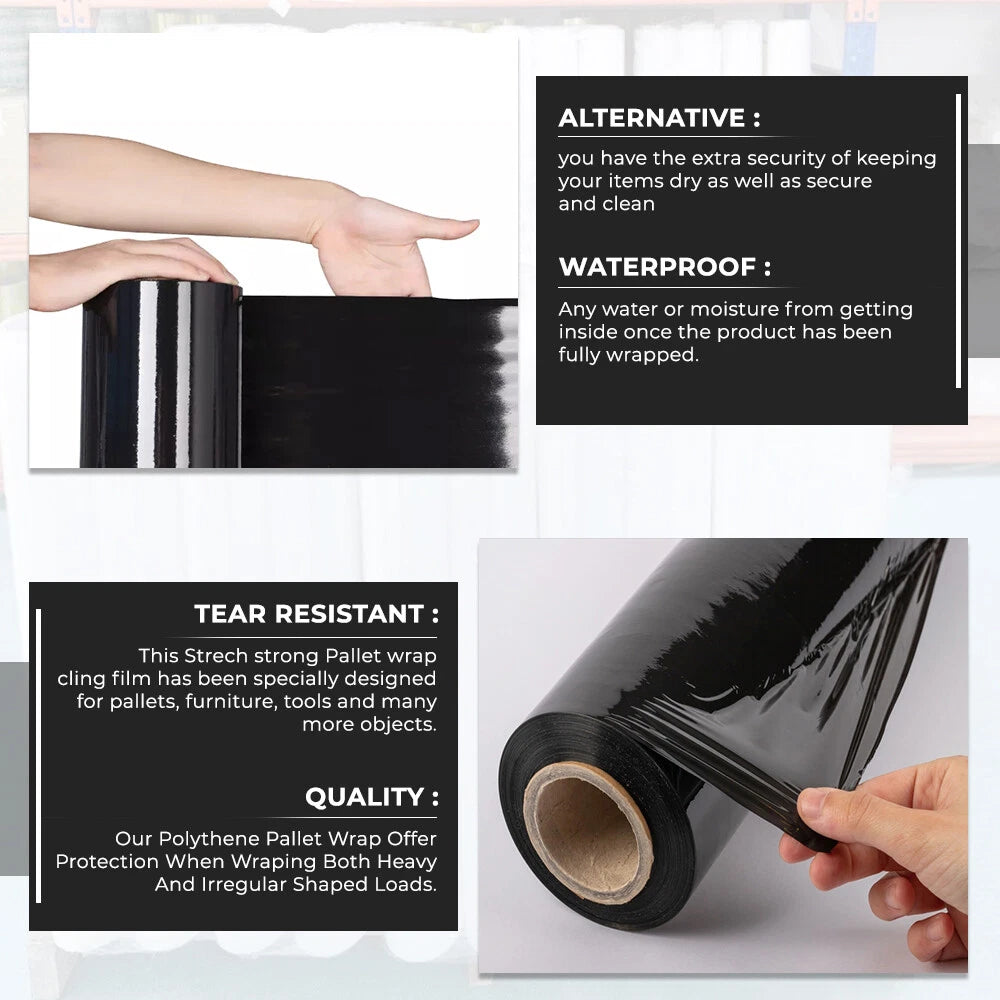 ALTERNATIVE :

you have the extra security of keeping your items dry as well as secure and clean

WATERPROOF :

Any water or moisture from getting inside once the product has been fully wrapped.

TEAR RESISTANT :

This Strech strong Pallet wrap cling film has been specially designed for pallets, furniture, tools and many more objects.

QUALITY :

Our Polythene Pallet Wrap Offer Protection When Wraping Both Heavy And Irregular Shaped Loads.