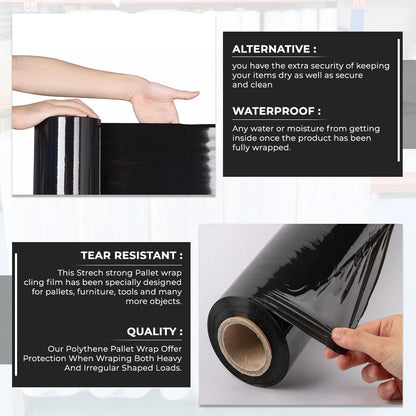 ALTERNATIVE :

you have the extra security of keeping your items dry as well as secure and clean

WATERPROOF :

Any water or moisture from getting inside once the product has been fully wrapped.

TEAR RESISTANT :

This Strech strong Pallet wrap cling film has been specially designed for pallets, furniture, tools and many more objects.

QUALITY :

Our Polythene Pallet Wrap Offer Protection When Wraping Both Heavy And Irregular Shaped Loads.