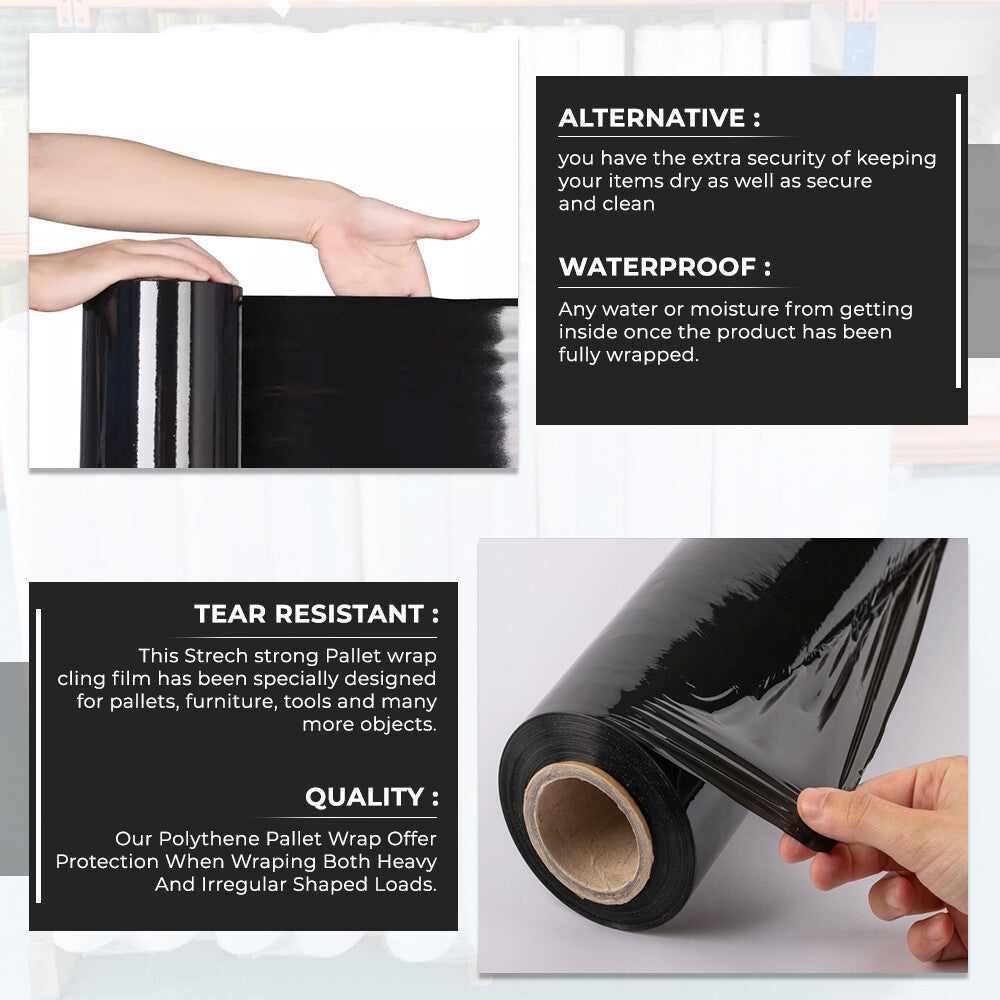 ALTERNATIVE :

you have the extra security of keeping your items dry as well as secure and clean

WATERPROOF :

Any water or moisture from getting inside once the product has been fully wrapped.

TEAR RESISTANT :

This Strech strong Pallet wrap cling film has been specially designed for pallets, furniture, tools and many more objects.

QUALITY :

Our Polythene Pallet Wrap Offer Protection When Wraping Both Heavy And Irregular Shaped Loads.