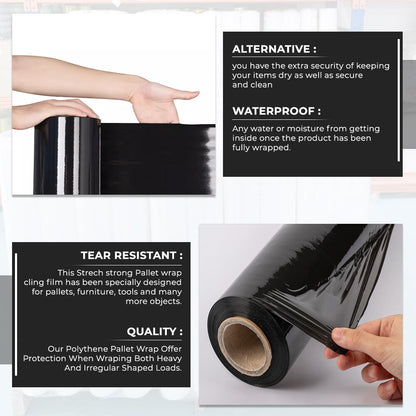 ALTERNATIVE :

you have the extra security of keeping your items dry as well as secure and clean

WATERPROOF :

Any water or moisture from getting inside once the product has been fully wrapped.

TEAR RESISTANT :

This Strech strong Pallet wrap cling film has been specially designed for pallets, furniture, tools and many more objects.

QUALITY :

Our Polythene Pallet Wrap Offer Protection When Wraping Both Heavy And Irregular Shaped Loads.