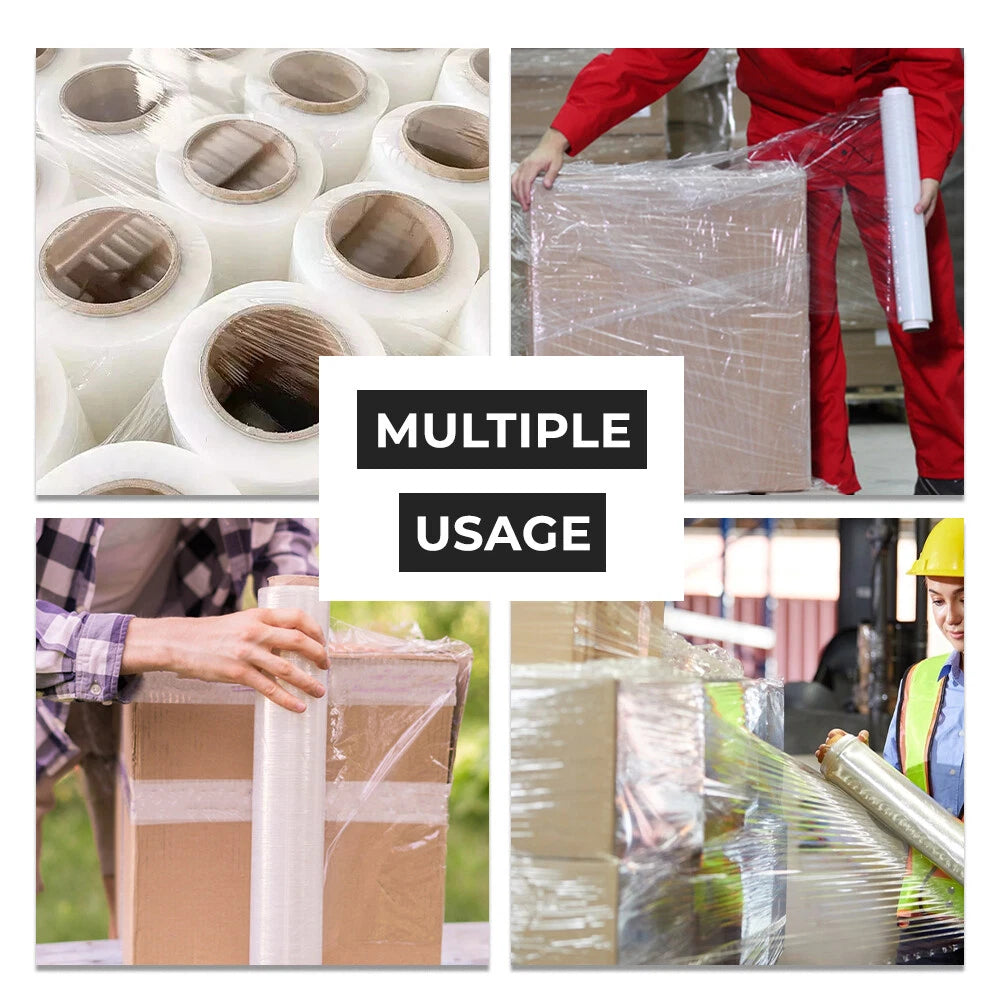 MULTIPLE
USAGE